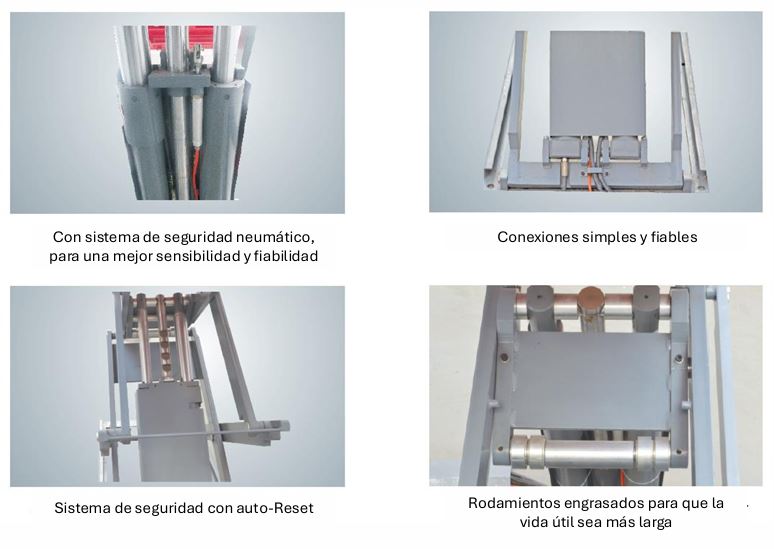 Con sistema de seguridad neumático, para una mejor sensibilidad y fiabilidad

Conexiones simples y fiables

Sistema de seguridad con auto-Reset

Rodamientos engrasados para que la vida útil sea más larga