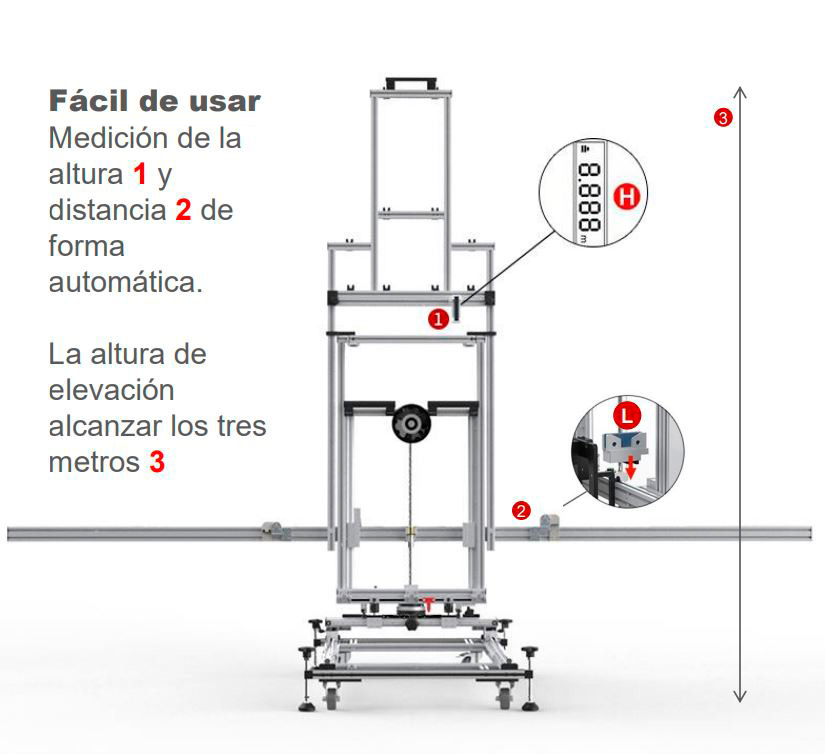 Fácil de usar
Medición de la altura 1 y distancia 2 de forma automática.

La altura de elevación alcanzar los tres metros 3

3

8.888 m

H

1

L

2