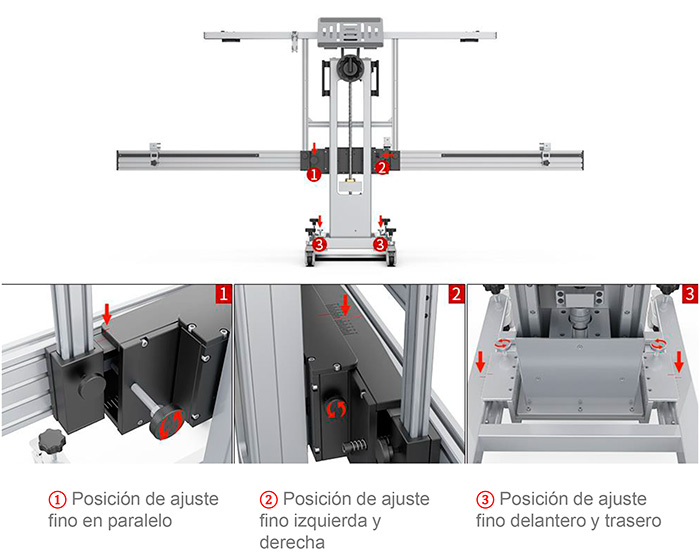 1

2

3

3

1

2

3

① Posición de ajuste fino en paralelo

② Posición de ajuste fino izquierda y derecha

③ Posición de ajuste fino delantero y trasero